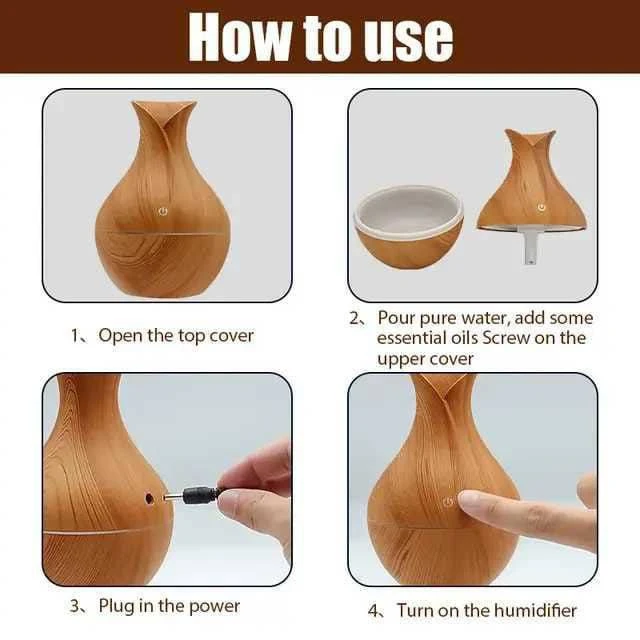 How to use

1、Open the top cover

2、Pour pure water, add some essential oils Screw on the upper cover

3、Plug in the power

4、Turn on the humidifier